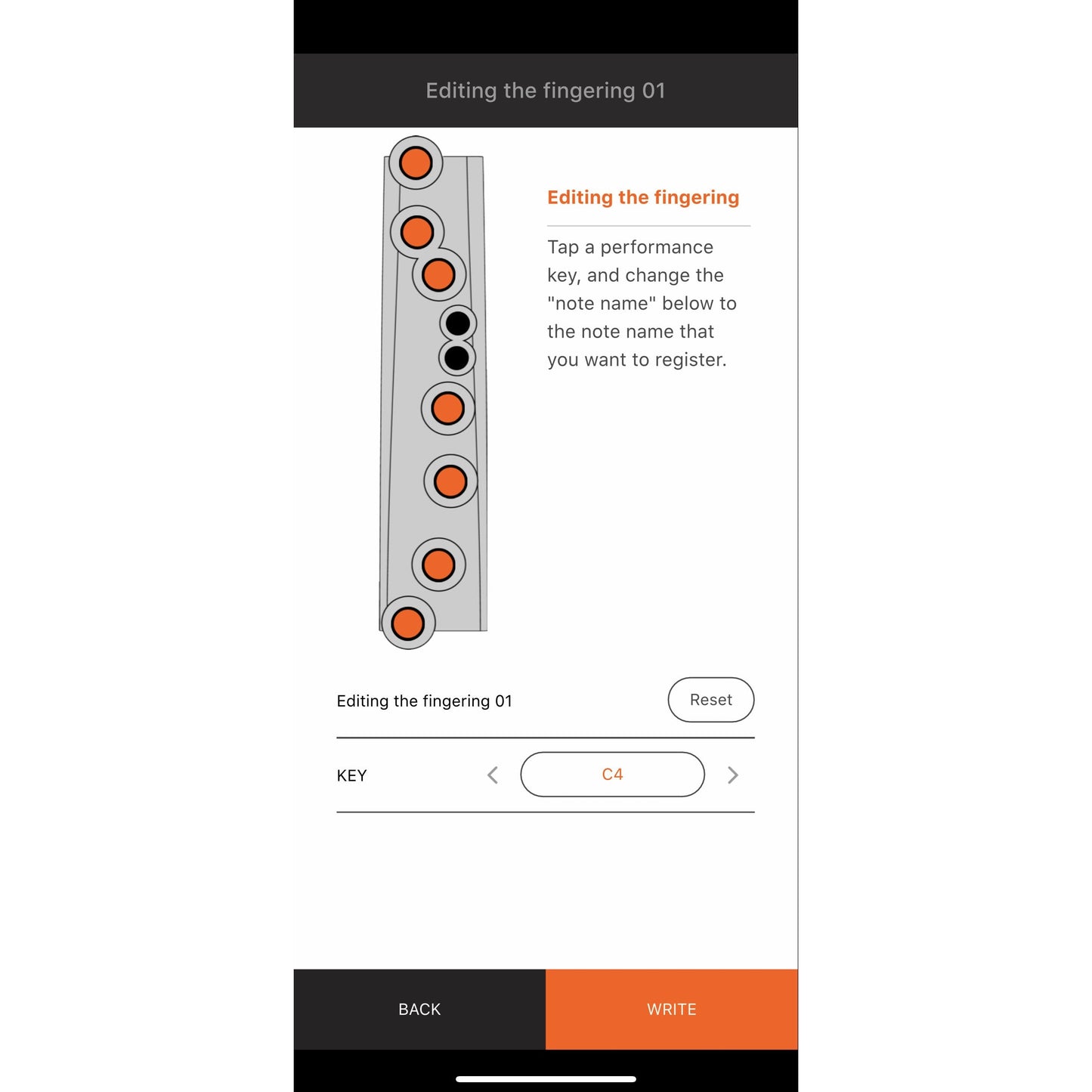 Editing the fingering 01

Editing the fingering

Tap a performance key, and change the "note name" below to the note name that you want to register.

Editing the fingering 01

Reset

KEY

C4

BACK

WRITE